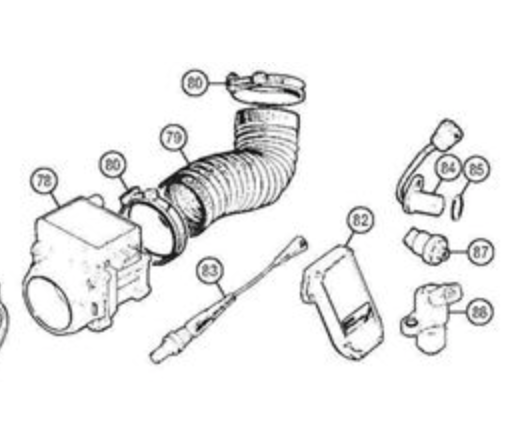 80
79
80
78
84
85
82
87
83
88