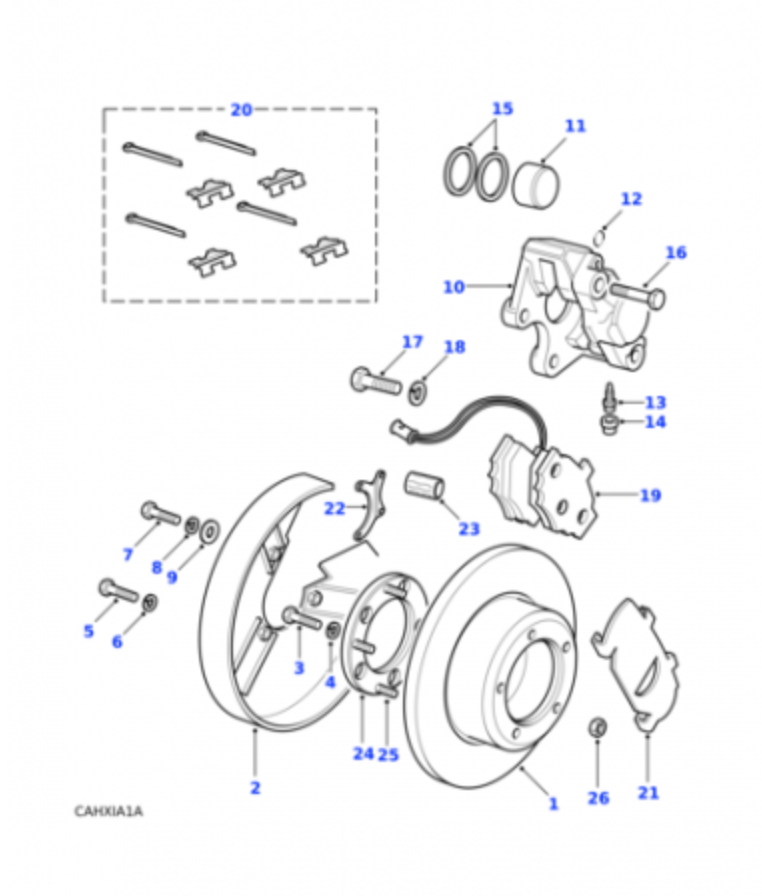 20
15
11
12
16
10
17
18
13
14
19
22
23
7
8
9
5
6
3
4
24
25
2
1
26
21
CAHXIA1A